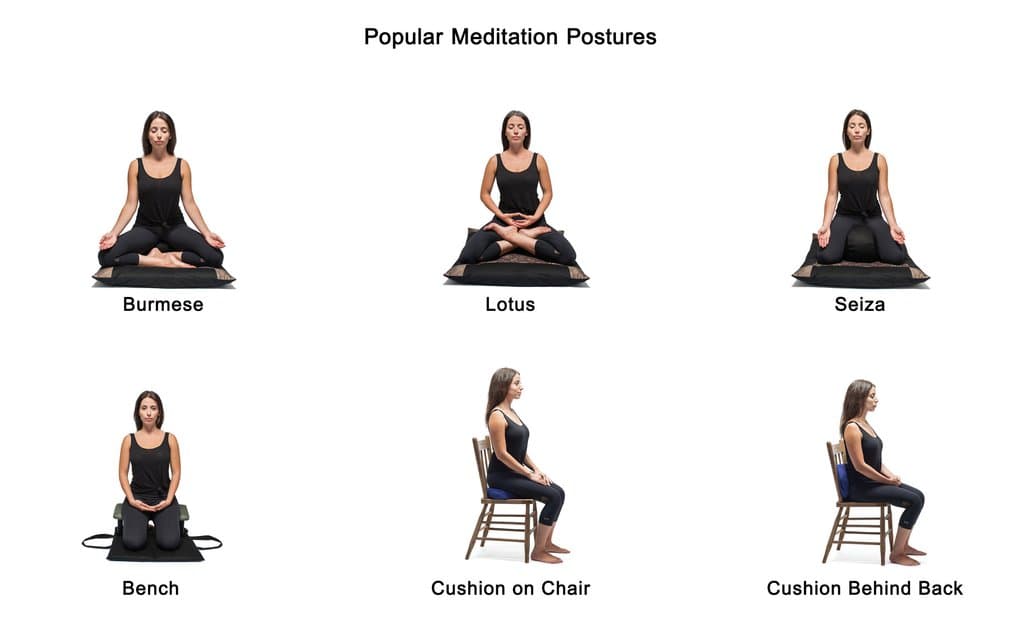 Popular Meditation Postures

Burmese

Lotus

Seiza

Bench

Cushion on Chair

Cushion Behind Back